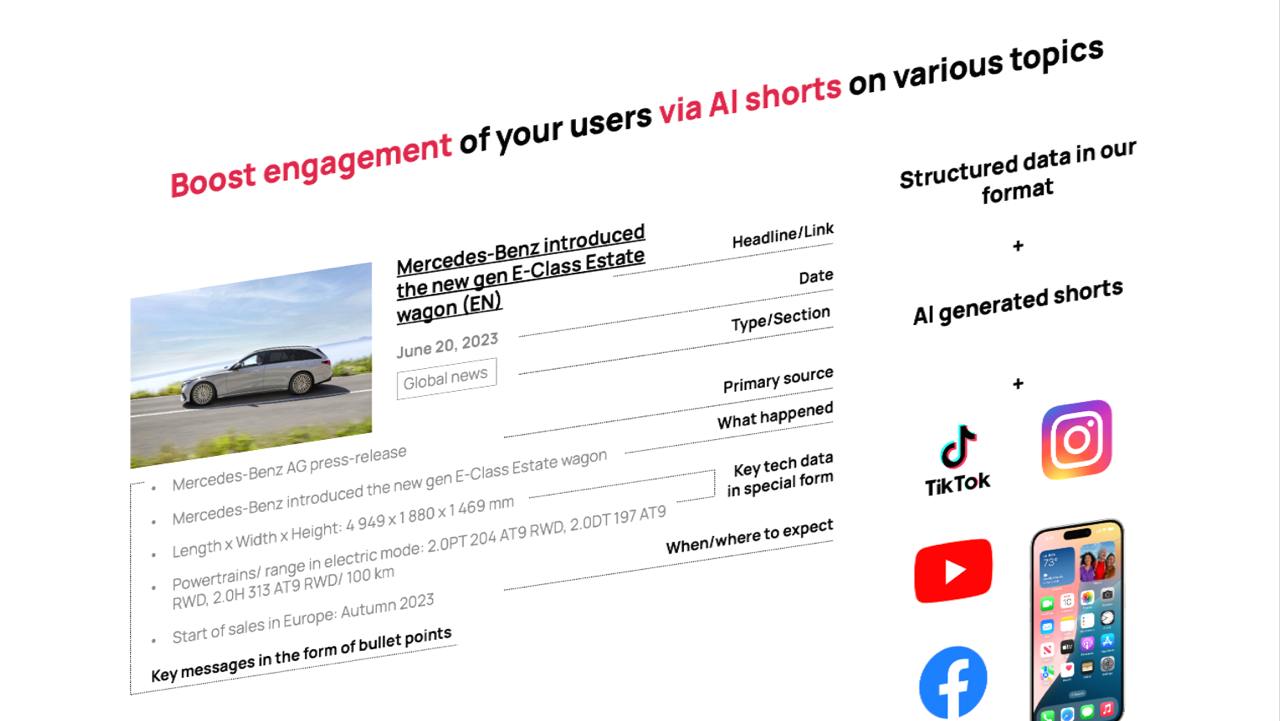 Boost engagement of your users via AI shorts on various topics

Mercedes-Benz introduced the new gen E-Class Estate wagon (EN)

June 20, 2023

Global news

Headline/Link

Date

Type/Section

Primary source

What happened

Key tech data in special form

When/where to expect

- Mercedes-Benz AG press-release
- Mercedes-Benz introduced the new gen E-Class Estate wagon
- Length x Width x Height: 4 949 x 1 880 x 1 469 mm
- Powertrains/ range in electric mode: 2.0PT 204 AT9 RWD, 2.0DT 197 AT9 RWD, 2.0H 313 AT9 RWD/ 100 km
- Start of sales in Europe: Autumn 2023

Key messages in the form of bullet points

Structured data in our format

+

AI generated shorts

+

TikTok